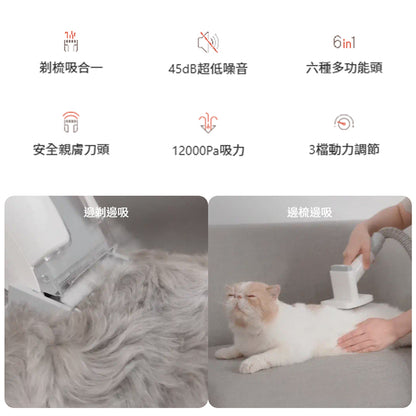 剃梳吸合一

45dB超低噪音

6in1

六種多功能頭

安全親膚刀頭

12000Pa吸力

3檔動力調節

邊剃邊吸

邊梳邊吸