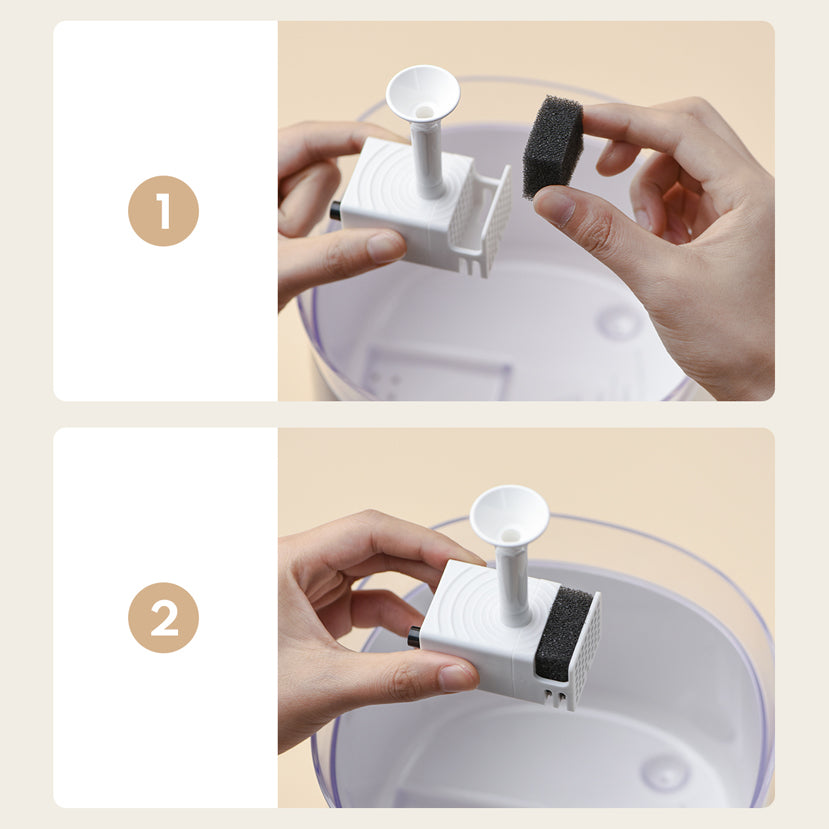 1

2