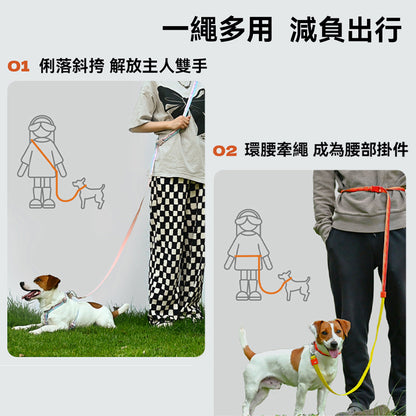 一繩多用 減負出行

01 俐落斜挎 解放主人雙手

02 環腰牽繩 成為腰部掛件