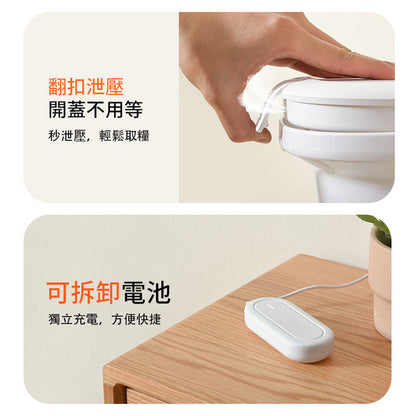 翻扣泄壓
開蓋不用等
秒泄壓，輕鬆取糧

可拆卸電池
獨立充電，方便快捷