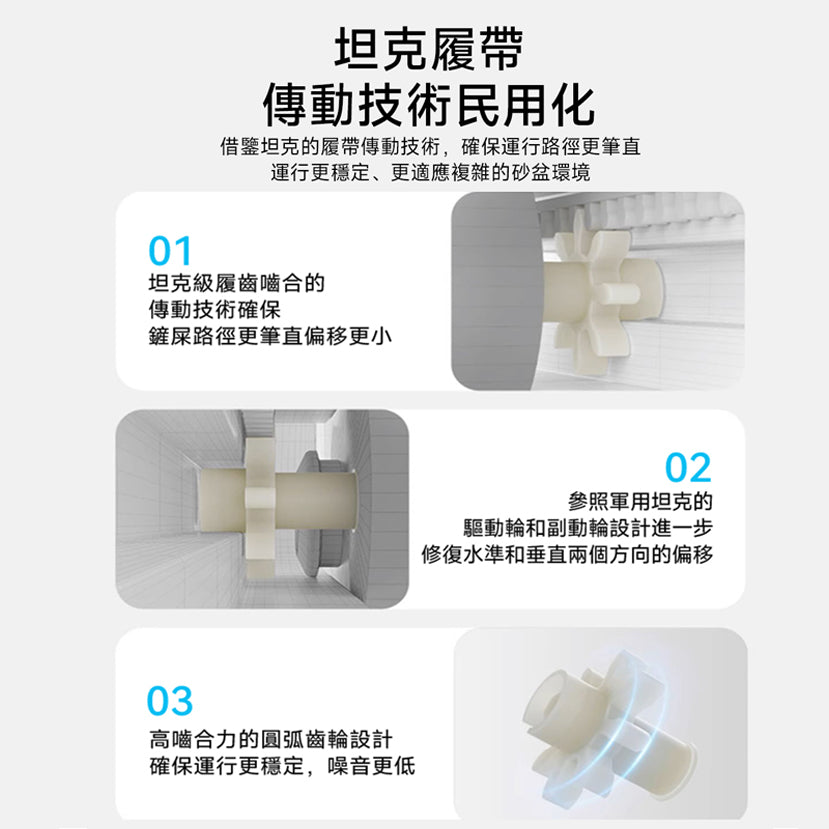 坦克履帶
傳動技術民用化

借鑒坦克的履帶傳動技術，確保運行路徑更筆直
運行更穩定、更適應複雜的砂盆環境

01
坦克級履齒嚙合的
傳動技術確保
鏟屎路徑更筆直偏移更小

02
參照軍用坦克的
驅動輪和副動輪設計進一步
修復水準和垂直兩個方向的偏移

03
高嚙合力的圓弧齒輪設計
確保運行更穩定，噪音更低