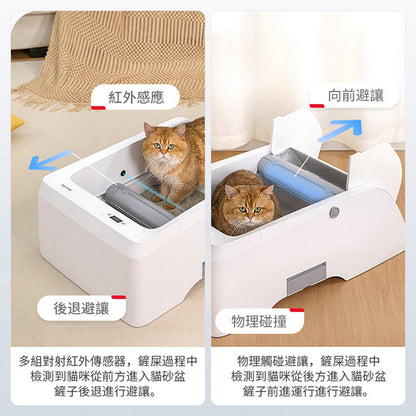 紅外感應

後退避讓

多組對射紅外傳感器，鏟屎過程中檢測到貓咪從前方進入貓砂盆鏟子後退進行避讓。

向前避讓

物理碰撞

物理觸碰避讓，鏟屎過程中檢測到貓咪從後方進入貓砂盆鏟子前進運行進行避讓。