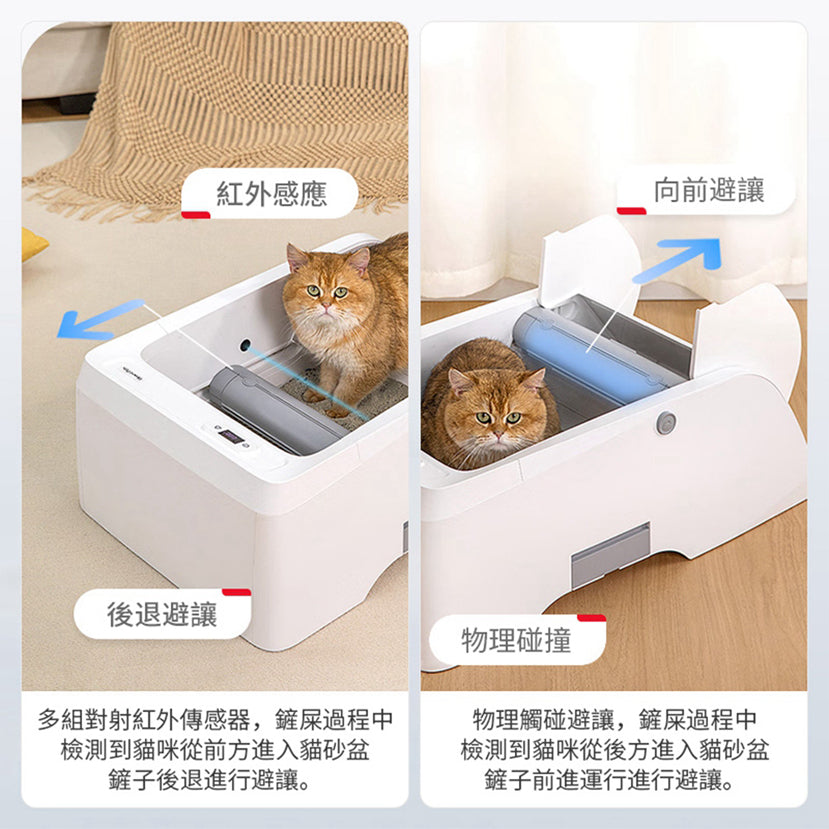 紅外感應

後退避讓

多組對射紅外傳感器，鏟屎過程中檢測到貓咪從前方進入貓砂盆鏟子後退進行避讓。

向前避讓

物理碰撞

物理觸碰避讓，鏟屎過程中檢測到貓咪從後方進入貓砂盆鏟子前進運行進行避讓。