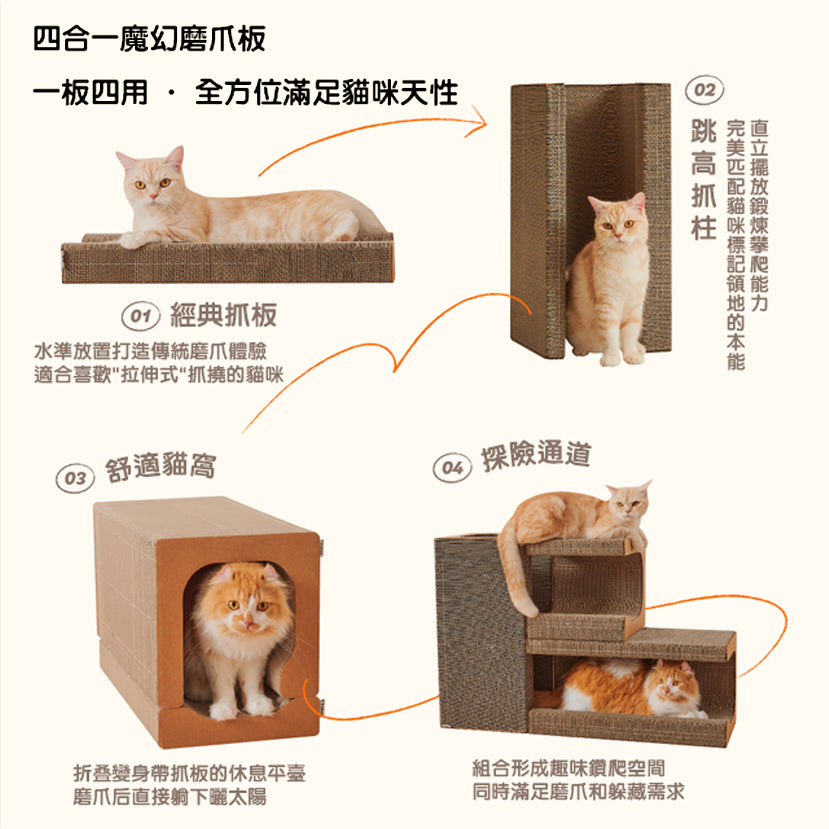 四合一魔幻磨爪板

一板四用 · 全方位滿足貓咪天性

01 經典抓板

水準放置打造傳統磨爪體驗
適合喜歡"拉伸式"抓撓的貓咪

02 跳高抓柱

直立擺放鍛煉攀爬能力
完美匹配貓咪標記領地的本能

03 舒適貓窩

折叠變身帶抓板的休息平臺
磨爪后直接躺下曬太陽

04 探險通道

組合形成趣味鑽爬空間
同時滿足磨爪和躲藏需求