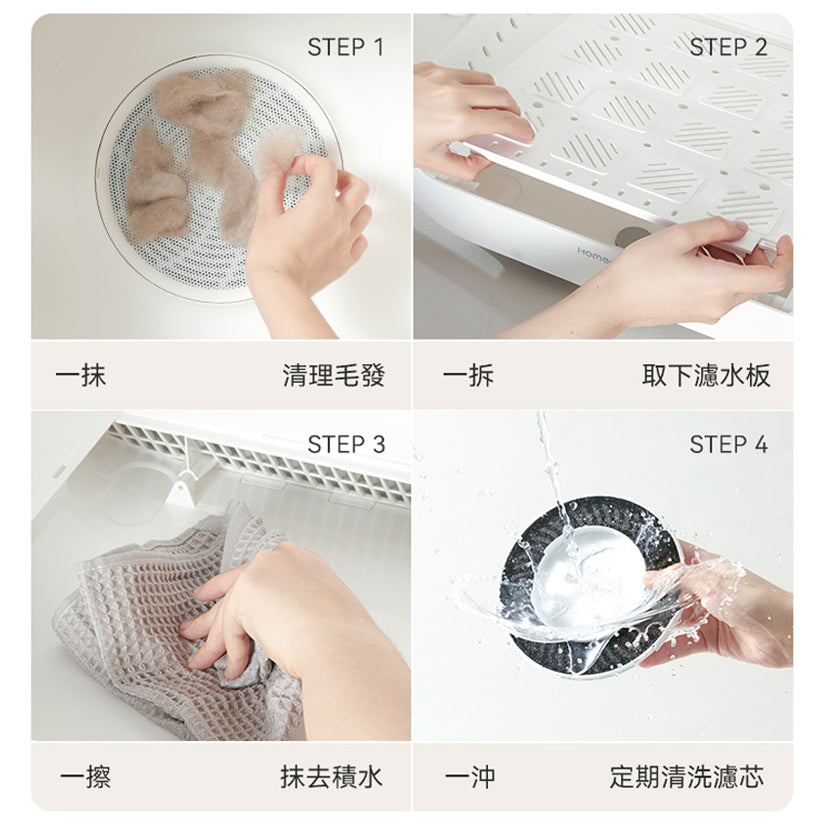 STEP 1

一抹 清理毛發

STEP 2

Home

一拆 取下濾水板

STEP 3

一擦 抹去積水

STEP 4

一沖 定期清洗濾芯