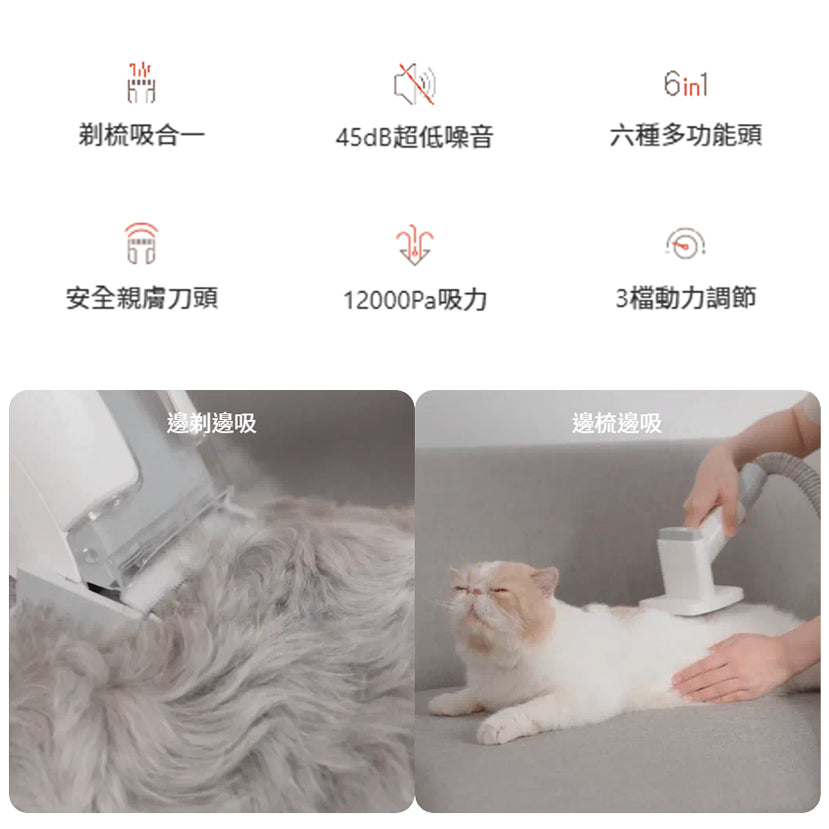 剃梳吸合一

45dB超低噪音

6in1
六種多功能頭

安全親膚刀頭

12000Pa吸力

3檔動力調節

邊剃邊吸

邊梳邊吸